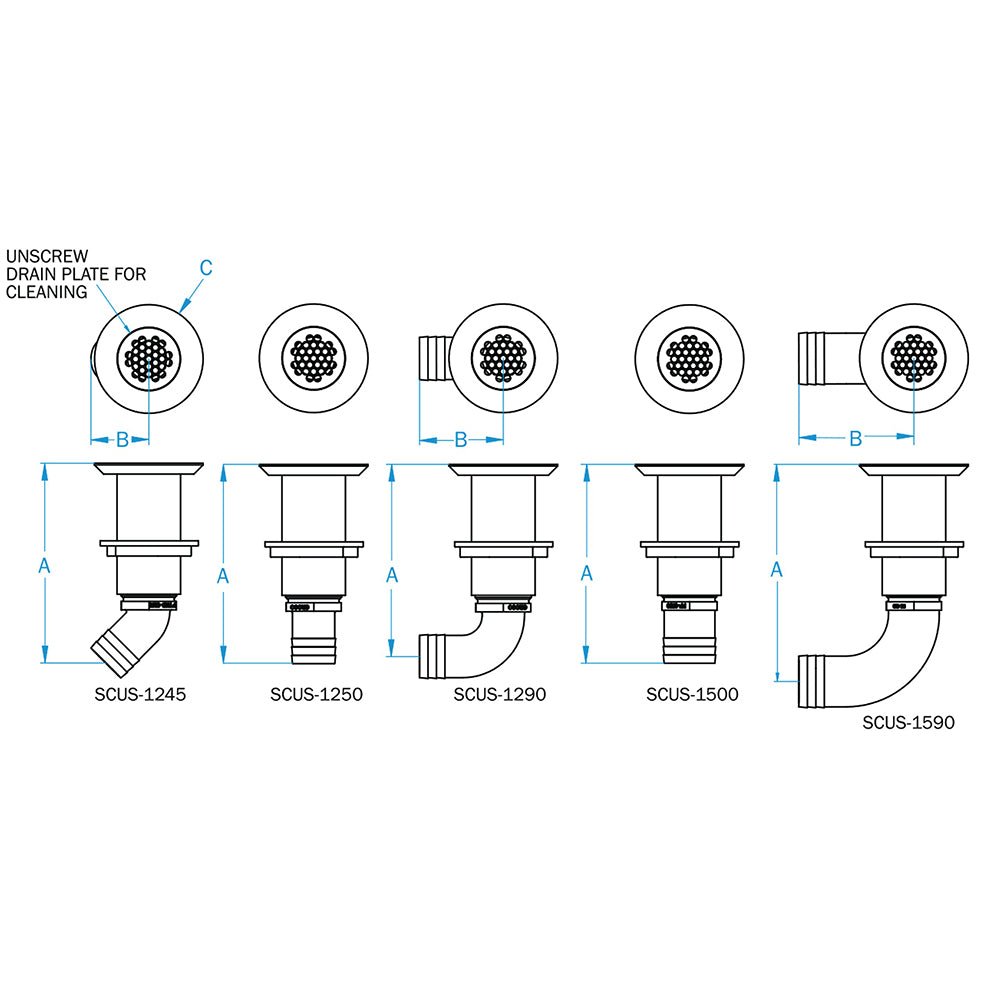 UNSCREW DRAIN PLATE FOR CLEANING

C

B

B

B

A

A

A

A

A

SCUS-1245

SCUS-1250

SCUS-1290

SCUS-1500

SCUS-1590